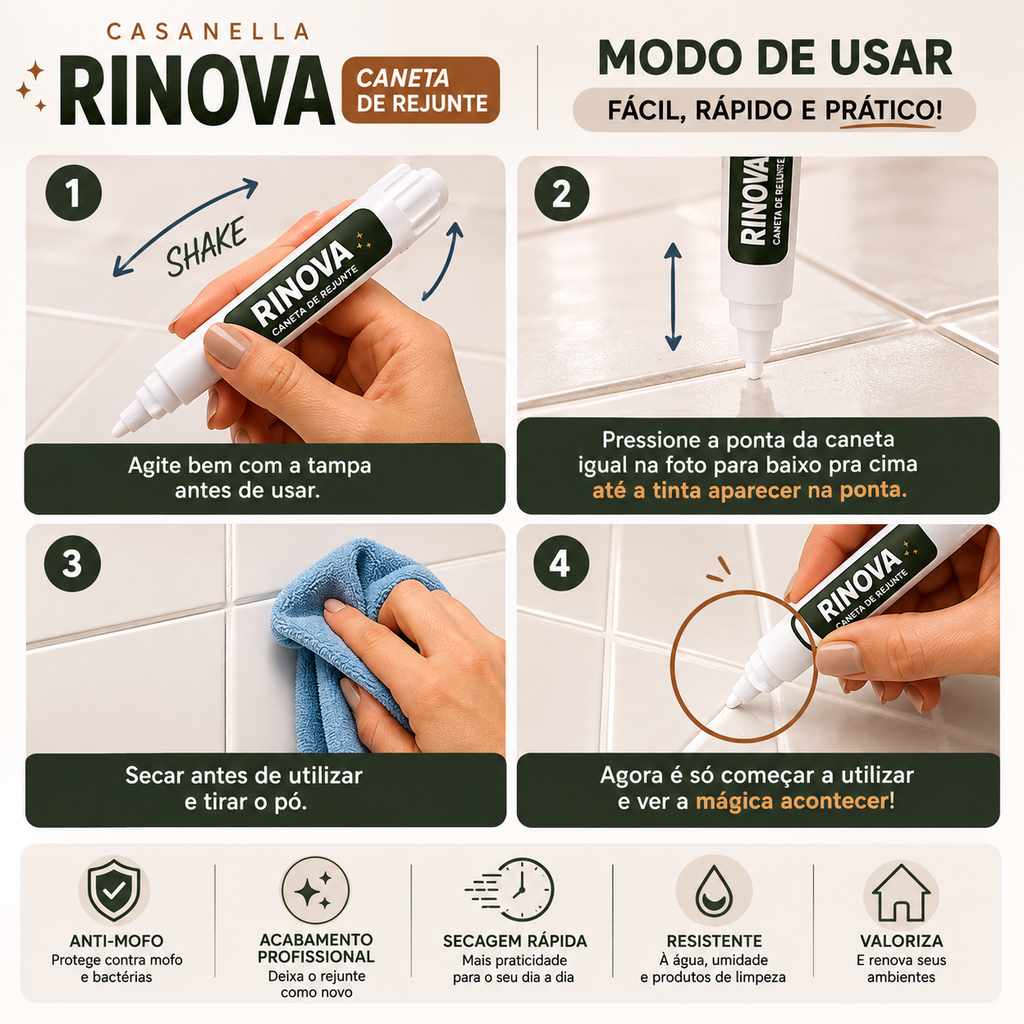 CASANELLA
RINOVA
CANETA DE REJUNTE

MODO DE USAR
FÁCIL, RÁPIDO E PRÁTICO!

1
SHAKE
RINOVA
CANETA DE REJUNTE
Agite bem com a tampa antes de usar.

2
RINOVA
CANETA DE REJUNTE
Pressione a ponta da caneta igual na foto para baixo pra cima até a tinta aparecer na ponta.

3
Secar antes de utilizar e tirar o pó.

4
RINOVA
CANETA DE REJUNTE
Agora é só começar a utilizar e ver a mágica acontecer!

ANTI-MOFO
Protege contra mofo e bactérias

ACABAMENTO PROFISSIONAL
Deixa o rejunte como novo

SECAGEM RÁPIDA
Mais praticidade para o seu dia a dia

RESISTENTE
À água, umidade e produtos de limpeza

VALORIZA
E renova seus ambientes